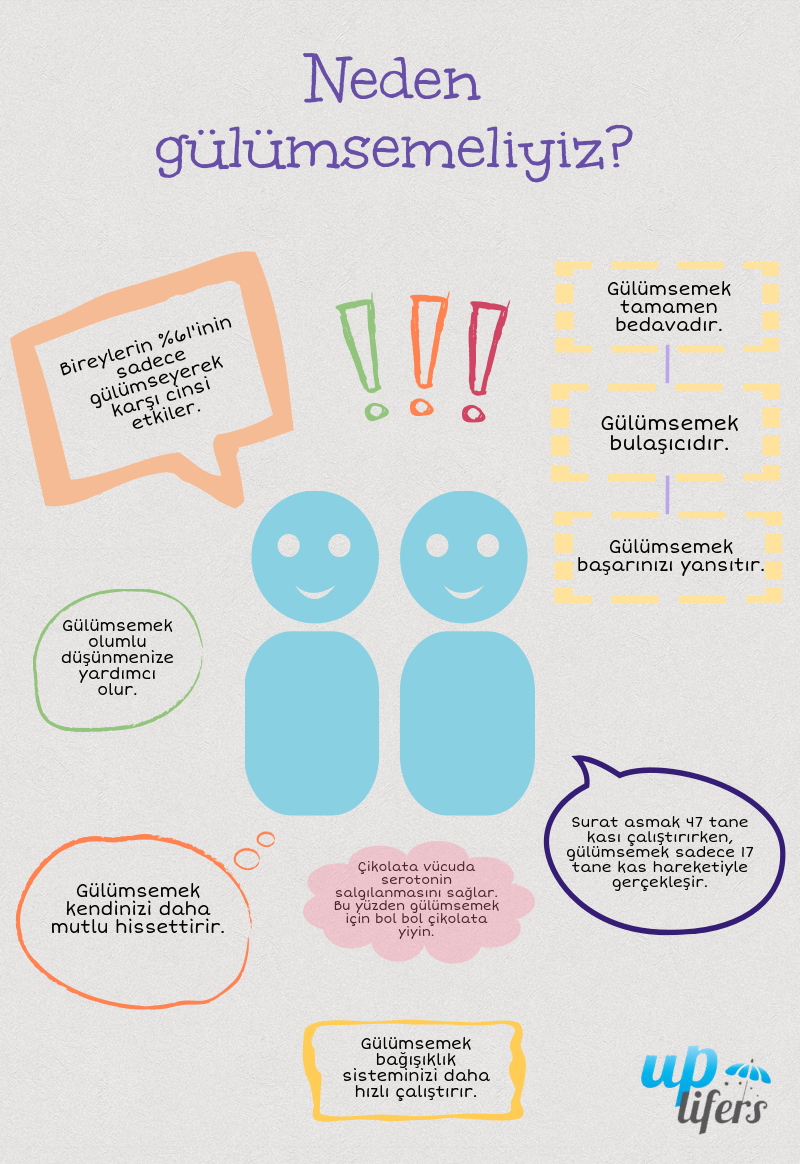 Neden gülümsemeliyiz?

Bireylerin %61'inin sadece gülümseyerek karşı cinsi etkiler.

Gülümsemek tamamen bedavadır.

Gülümsemek bulaşıcıdır.

Gülümsemek başarınızı yansıtır.

Gülümsemek olumlu düşünmenize yardımcı olur.

Surat asmak 47 tane kası çalıştırırken, gülümsemek sadece 17 tane kas hareketiyle gerçekleşir.

Gülümsemek kendinizi daha mutlu hissettirir.

Çikolata vücuda serotonin salgılanmasını sağlar. Bu yüzden gülümsemek için bol bol çikolata yiyin.

Gülümsemek bağışıklık sisteminizi daha hızlı çalıştırır.

up lifers