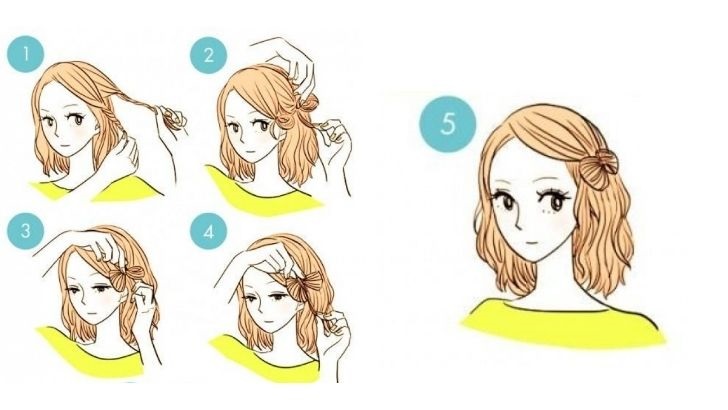 1

2

3

4

5