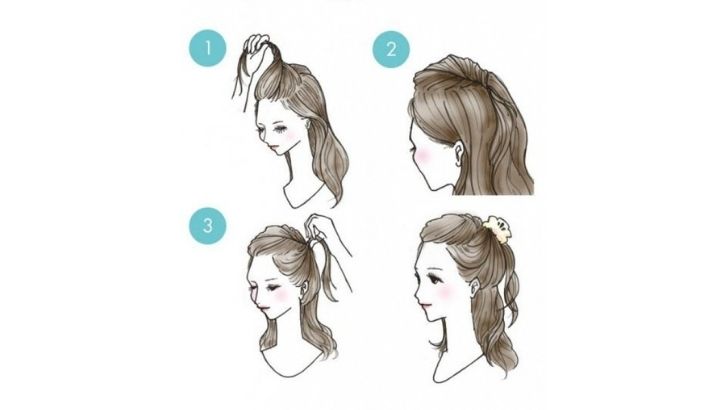 1

2

3