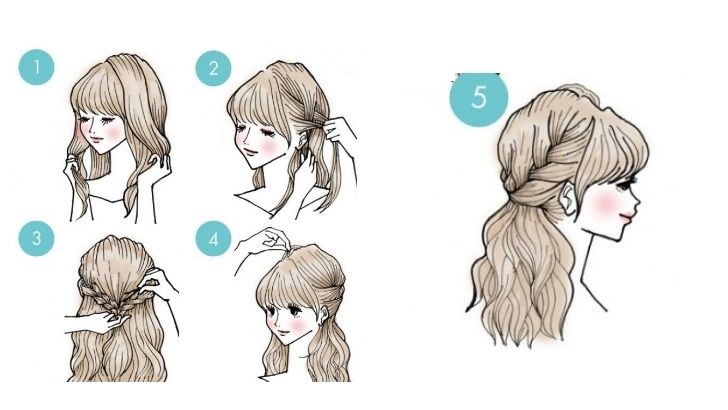 1
2
3
4
5