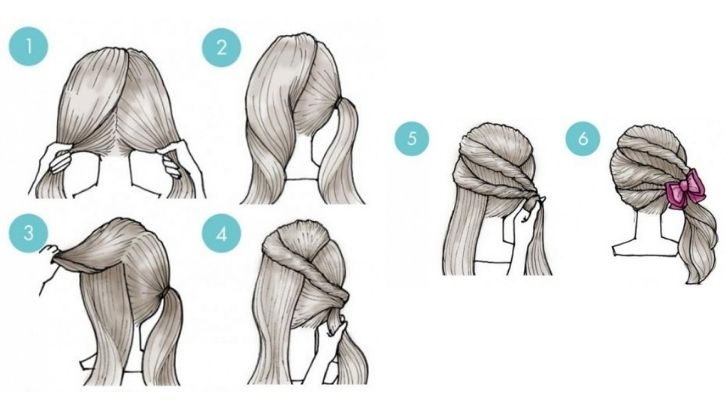 1
2
3
4
5
6