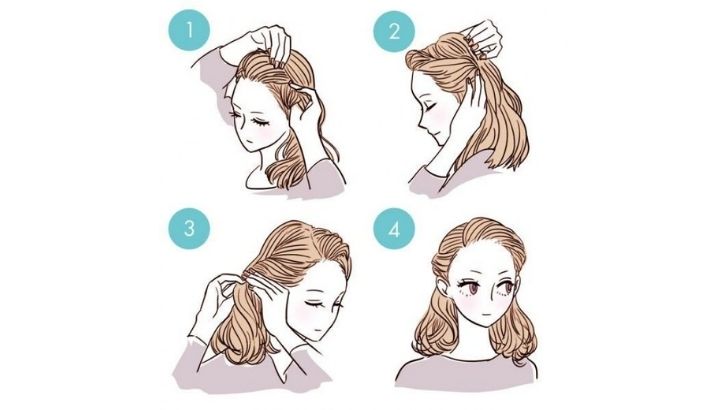 1
2
3
4