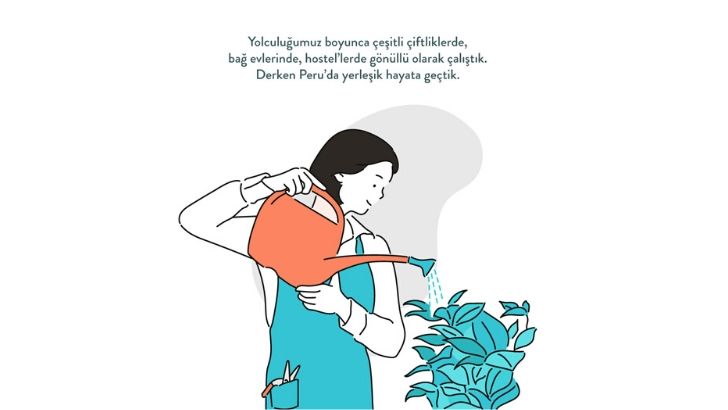 Yolculuğumuz boyunca çeşitli çiftliklerde, bağ evlerinde, hostel'lerde gönüllü olarak çalıştık. Derken Peru'da yerleşik hayata geçtik.